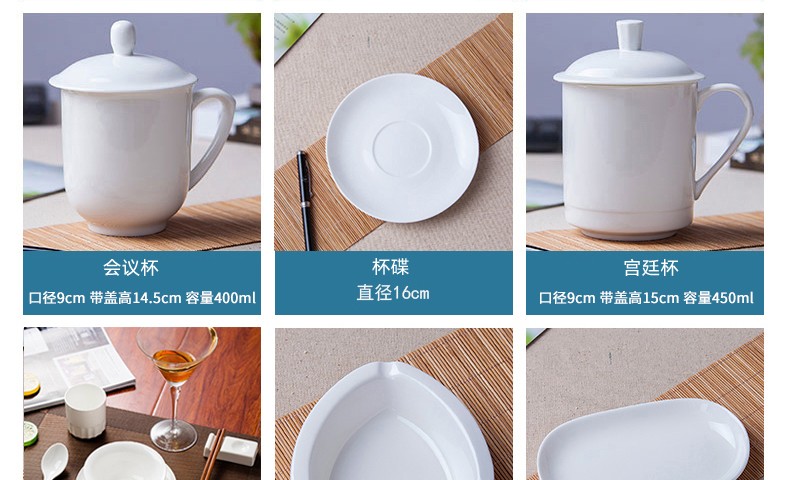 会议杯
口径9cm 带盖高14.5cm 容量400ml

杯碟
直径16cm

宫廷杯
口径9cm 带盖高15cm 容量450ml