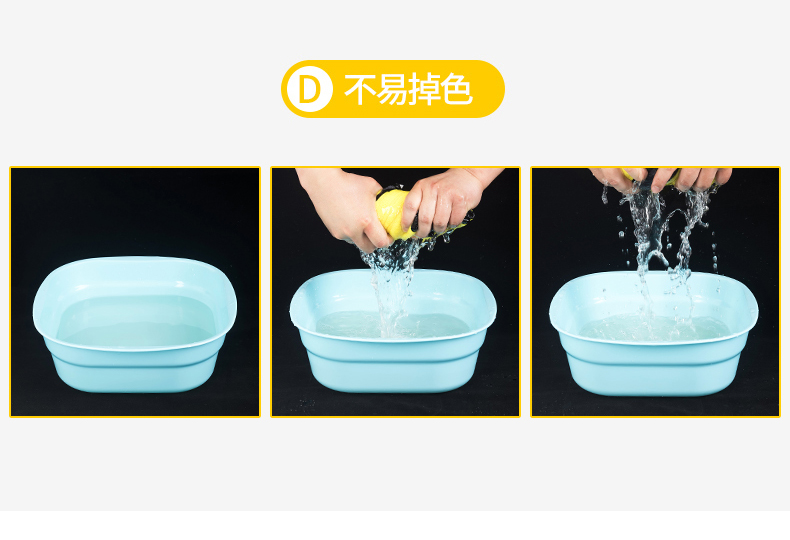 D 不易掉色